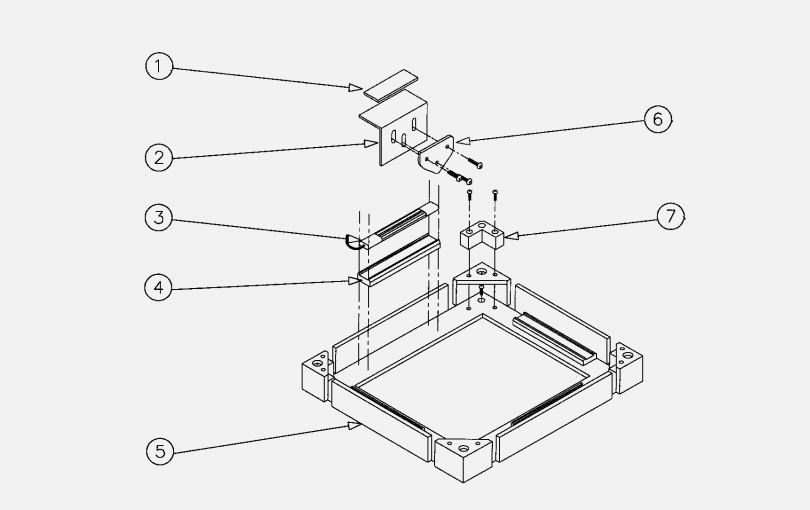 1
2
3
4
5
6
7